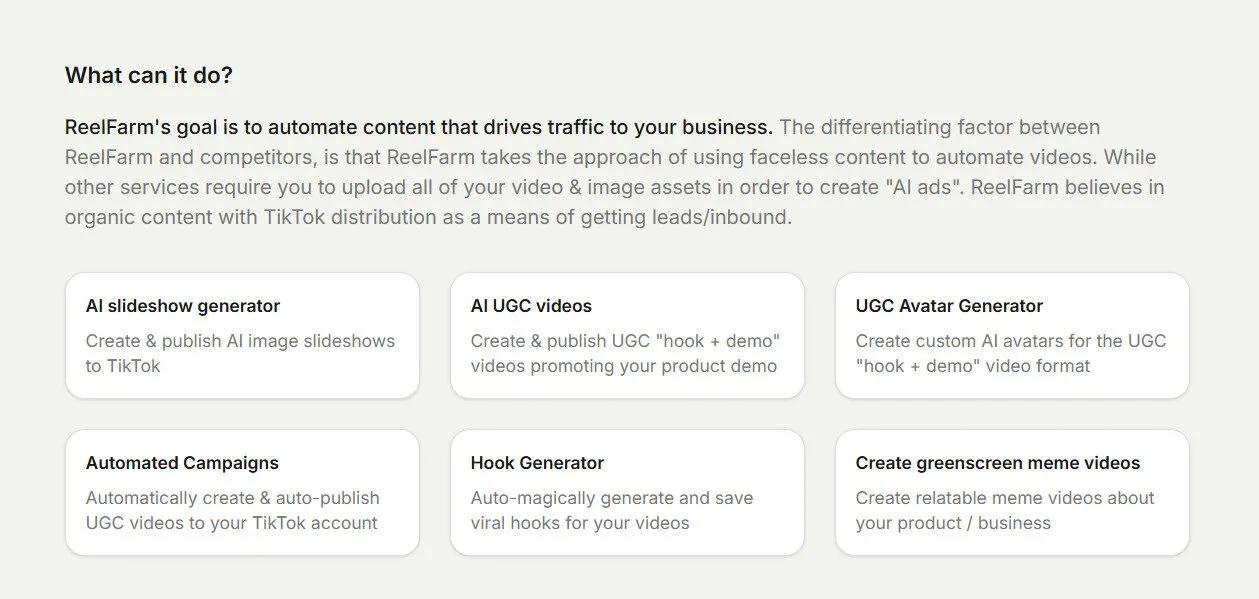 What can it do?

ReelFarm's goal is to automate content that drives traffic to your business. The differentiating factor between ReelFarm and competitors, is that ReelFarm takes the approach of using faceless content to automate videos. While other services require you to upload all of your video & image assets in order to create "AI ads". ReelFarm believes in organic content with TikTok distribution as a means of getting leads/inbound.

AI slideshow generator

Create & publish AI image slideshows to TikTok

AI UGC videos

Create & publish UGC "hook + demo" videos promoting your product demo

UGC Avatar Generator

Create custom AI avatars for the UGC "hook + demo" video format

Automated Campaigns

Automatically create & auto-publish UGC videos to your TikTok account

Hook Generator

Auto-magically generate and save viral hooks for your videos

Create greenscreen meme videos

Create relatable meme videos about your product / business